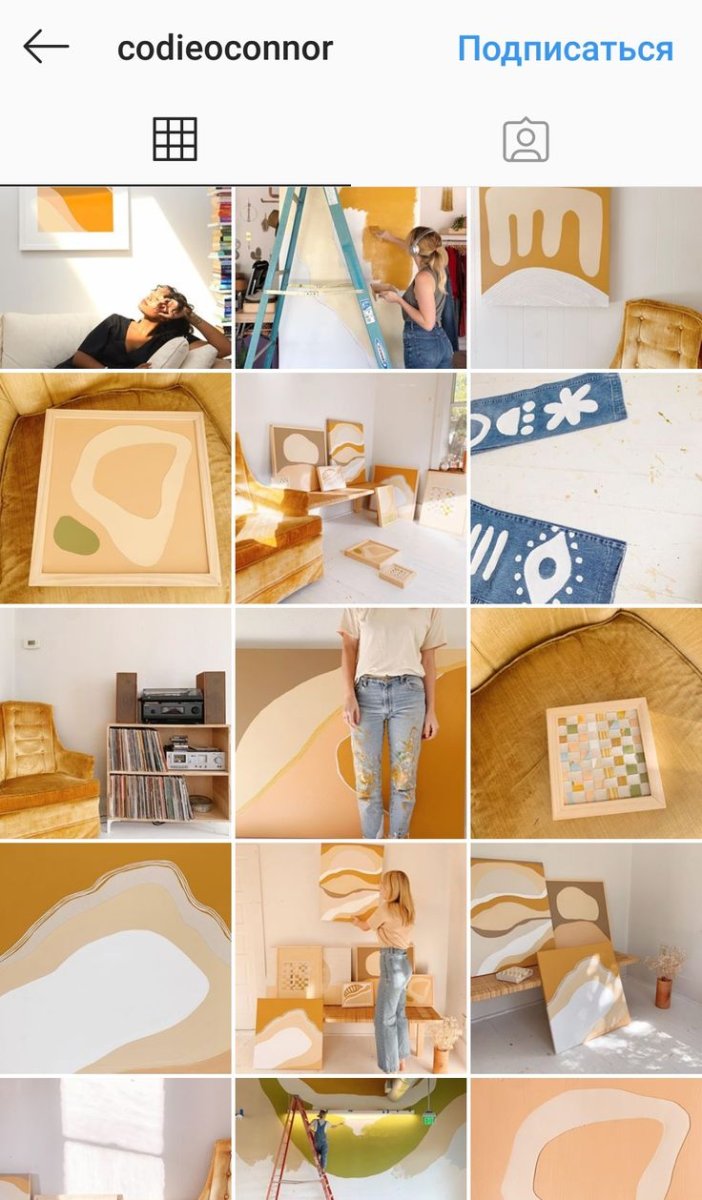 codieoconnor

Подписаться