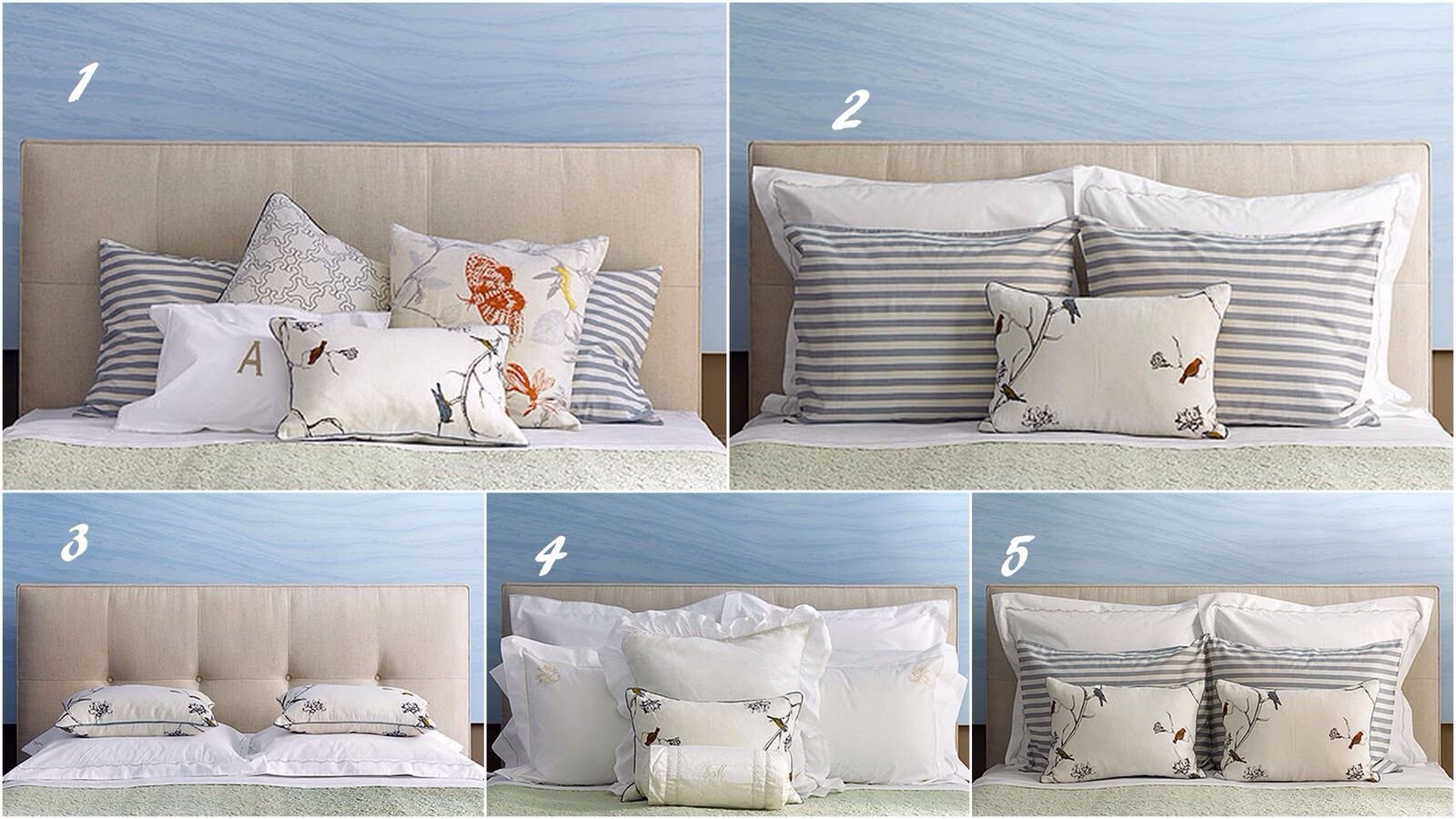 1

A

2

3

4

5