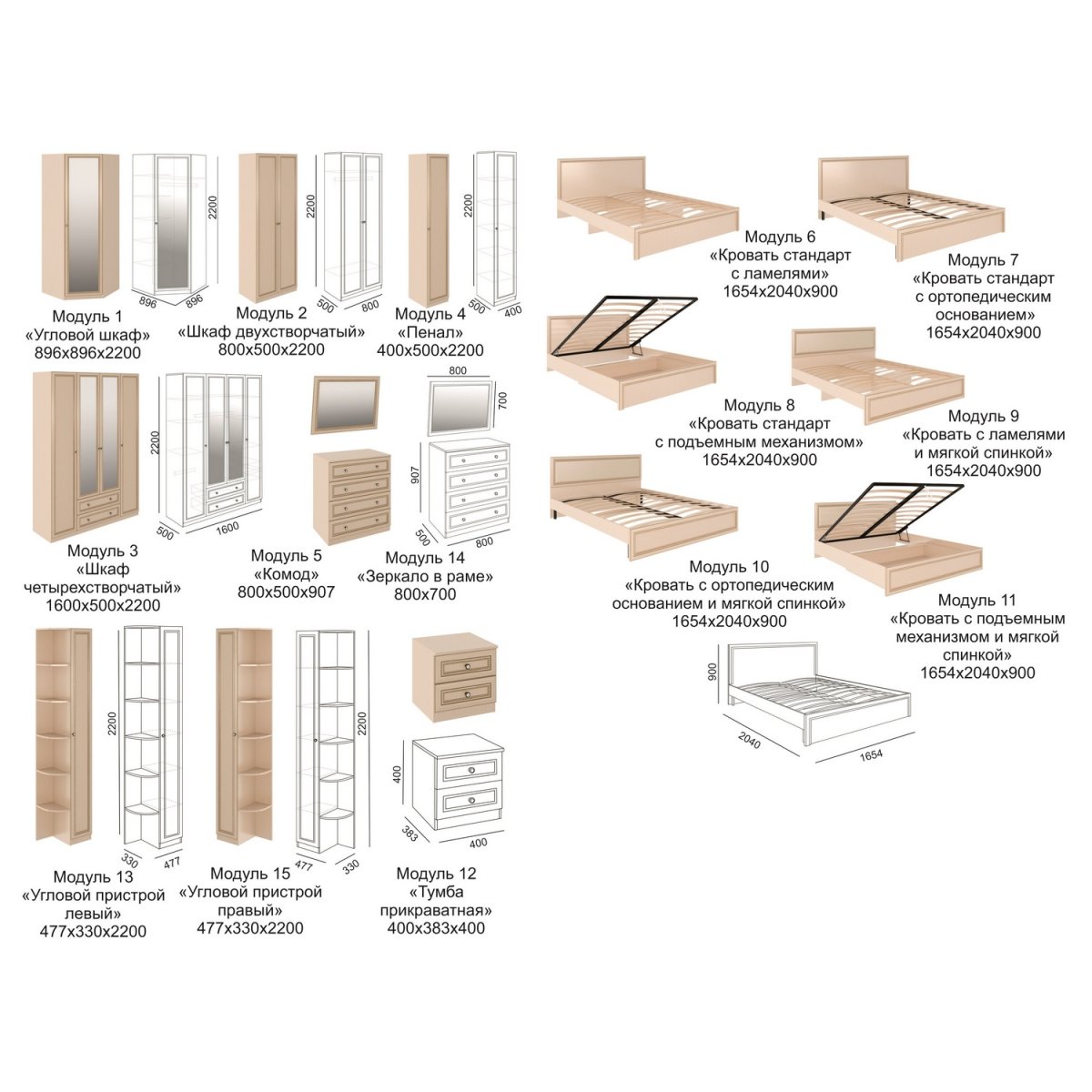 2200
896
896
Модуль 1
«Угловой шкаф»
896x896x2200

2200
500
800
Модуль 2
«Шкаф двухстворчатый»
800x500x2200

2200
500
400
Модуль 4
«Пенал»
400x500x2200

2200
500
1600
Модуль 3
«Шкаф четырехстворчатый»
1600x500x2200

Модуль 5
«Комод»
800x500x907

800
700
907
500
800
Модуль 14
«Зеркало в раме»
800x700

2200
330
477
Модуль 13
«Угловой пристрой левый»
477x330x2200

2200
477
330
Модуль 15
«Угловой пристрой правый»
477x330x2200

400
383
400
Модуль 12
«Тумба прикраватная»
400x383x400

Модуль 6
«Кровать стандарт с ламелями»
1654x2040x900

Модуль 7
«Кровать стандарт с ортопедическим основанием»
1654x2040x900

Модуль 8
«Кровать стандарт с подъемным механизмом»
1654x2040x900

Модуль 9
«Кровать с ламелями и мягкой спинкой»
1654x2040x900

Модуль 10
«Кровать с ортопедическим основанием и мягкой спинкой»
1654x2040x900

Модуль 11
«Кровать с подъемным механизмом и мягкой спинкой»
1654x2040x900

900
2040
1654